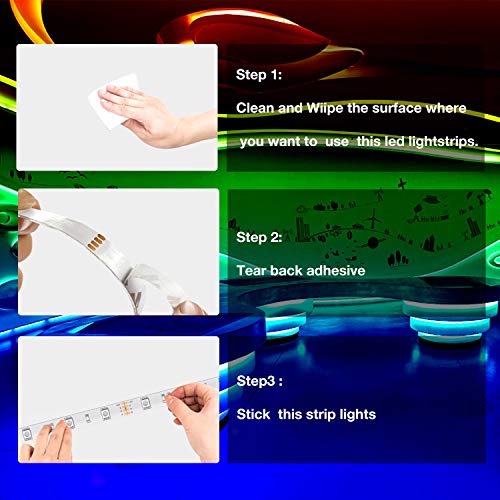 Step 1:

Clean and Wiipe the surface where you want to use this led lightstrips.

Step 2:

Tear back adhesive

Step3 :

Stick this strip lights