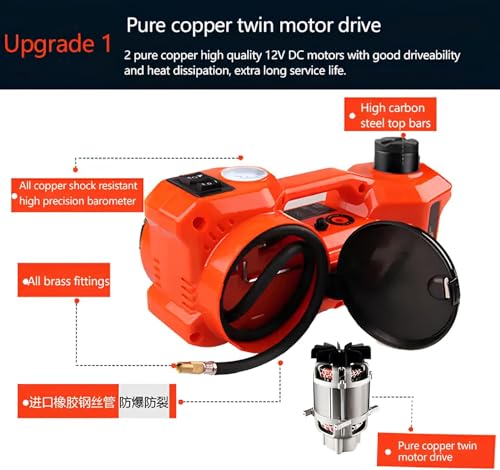 Upgrade 1

Pure copper twin motor drive

2 pure copper high quality 12V DC motors with good driveability and heat dissipation, extra long service life.

High carbon steel top bars

All copper shock resistant high precision barometer

All brass fittings

进口橡胶钢丝管 防爆防裂

Pure copper twin motor drive