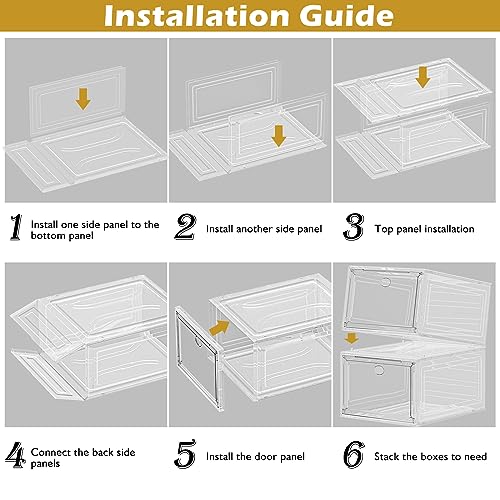 Installation Guide

1 Install one side panel to the bottom panel

2 Install another side panel

3 Top panel installation

4 Connect the back side panels

5 Install the door panel

6 Stack the boxes to need