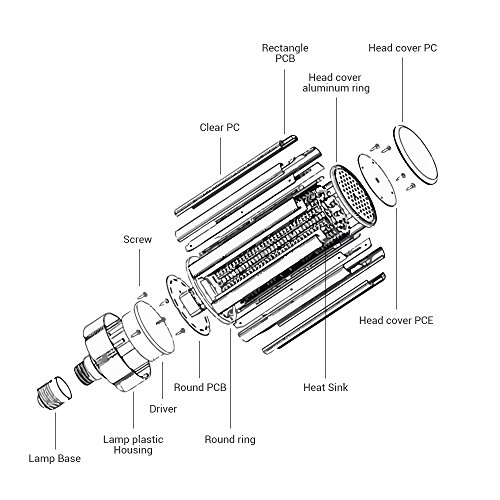 Rectangle PCB

Head cover PC

Head cover aluminum ring

Clear PC

Screw

Head cover PCE

Round PCB

Heat Sink

Driver

Lamp plastic Housing

Round ring

Lamp Base