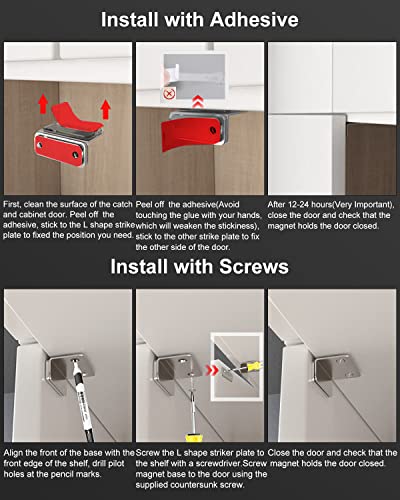 Install with Adhesive

First, clean the surface of the catch and cabinet door. Peel off the adhesive, stick to the L shape strike plate to fixed the position you need.

Peel off the adhesive(Avoid touching the glue with your hands, which will weaken the stickiness), stick to the other strike plate to fix the other side of the door.

After 12-24 hours(Very Important), close the door and check that the magnet holds the door closed.

Install with Screws

Align the front of the base with the front edge of the shelf, drill pilot holes at the pencil marks.

Screw the L shape striker plate to the shelf with a screwdriver.Screw magnet base to the door using the supplied countersunk screw.

Close the door and check that the magnet holds the door closed.