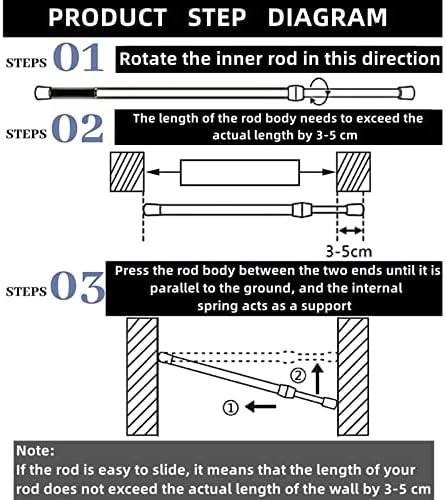 PRODUCT STEP DIAGRAM

STEPS 01 Rotate the inner rod in this direction

STEPS 02 The length of the rod body needs to exceed the actual length by 3-5 cm

3-5cm

STEPS 03 Press the rod body between the two ends until it is parallel to the ground, and the internal spring acts as a support

②

①

Note:
If the rod is easy to slide, it means that the length of your rod does not exceed the actual length of the wall by 3-5 cm