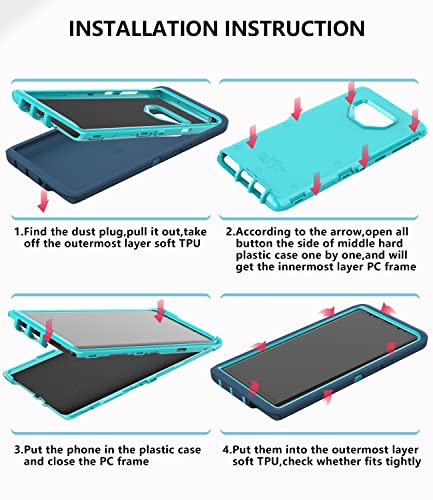 INSTALLATION INSTRUCTION

1.Find the dust plug,pull it out,take off the outermost layer soft TPU

2.According to the arrow,open all button the side of middle hard plastic case one by one,and will get the innermost layer PC frame

3.Put the phone in the plastic case and close the PC frame

4.Put them into the outermost layer soft TPU,check whether fits tightly