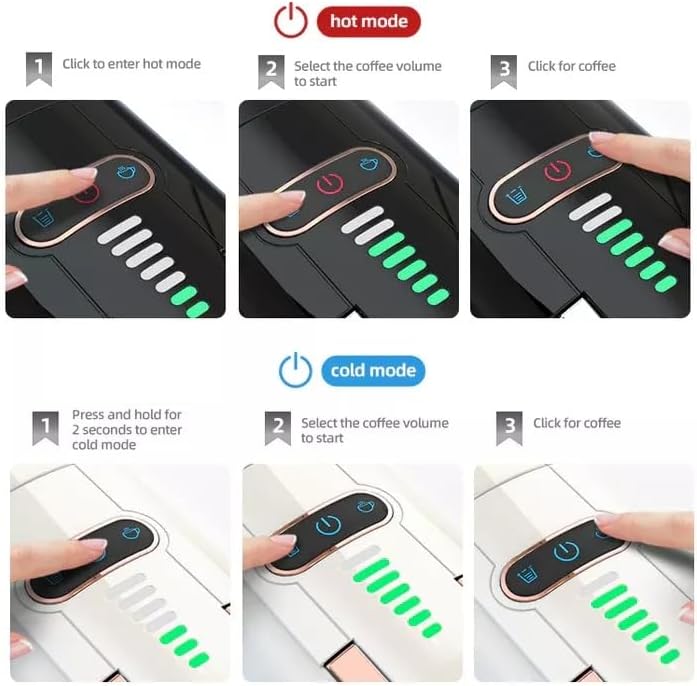 hot mode

1 Click to enter hot mode

2 Select the coffee volume to start

3 Click for coffee

cold mode

1 Press and hold for 2 seconds to enter cold mode

2 Select the coffee volume to start

3 Click for coffee