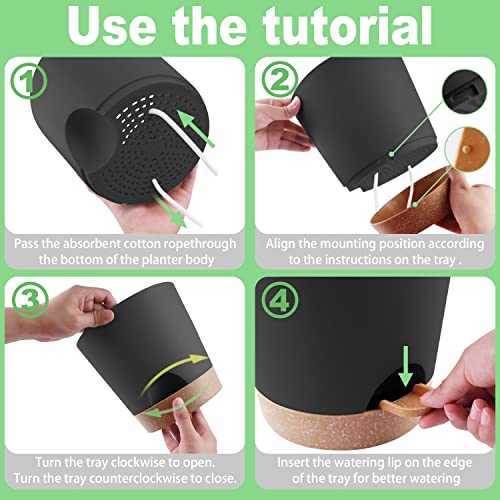 Use the tutorial

1

Pass the absorbent cotton ropethrough the bottom of the planter body

2

Align the mounting position according to the instructions on the tray .

3

Turn the tray clockwise to open. Turn the tray counterclockwise to close.

4

Insert the watering lip on the edge of the tray for better watering