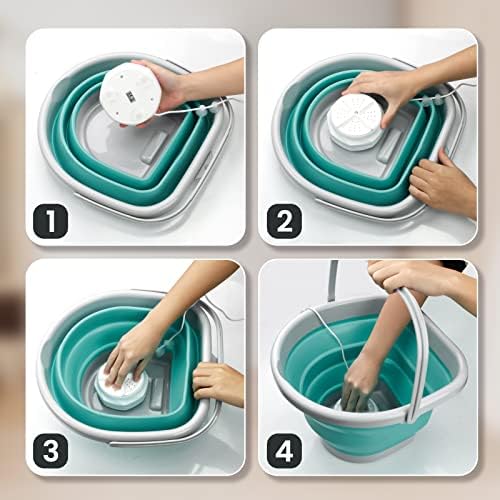 1

2

3

4