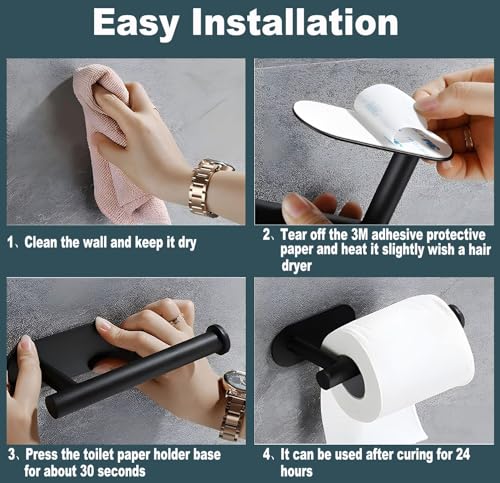 Easy Installation

1、Clean the wall and keep it dry

2、Tear off the 3M adhesive protective paper and heat it slightly wish a hair dryer

3、Press the toilet paper holder base for about 30 seconds

4、It can be used after curing for 24 hours