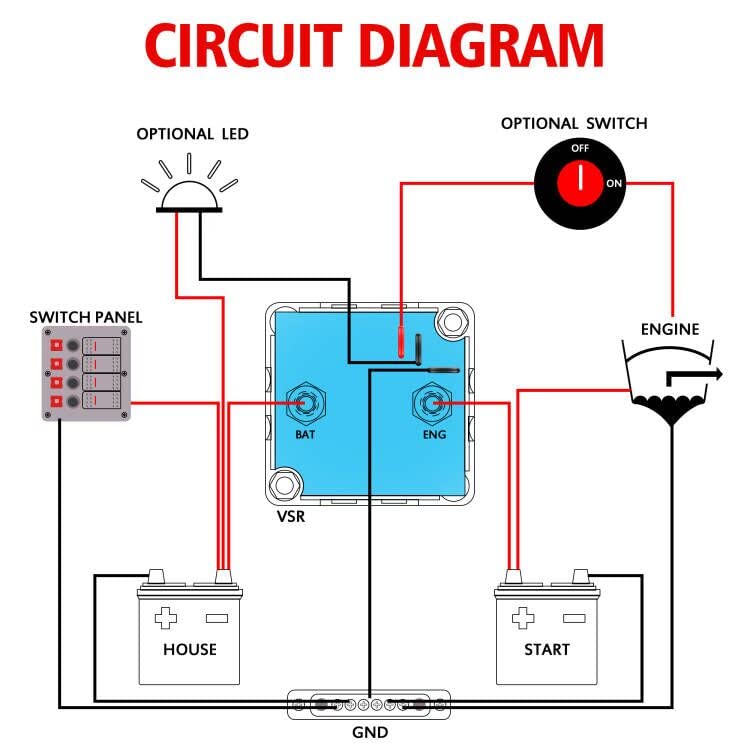 CIRCUIT DIAGRAM

OPTIONAL LED

OPTIONAL SWITCH

OFF

ON

SWITCH PANEL

ENGINE

BAT

ENG

VSR

HOUSE

START

GND