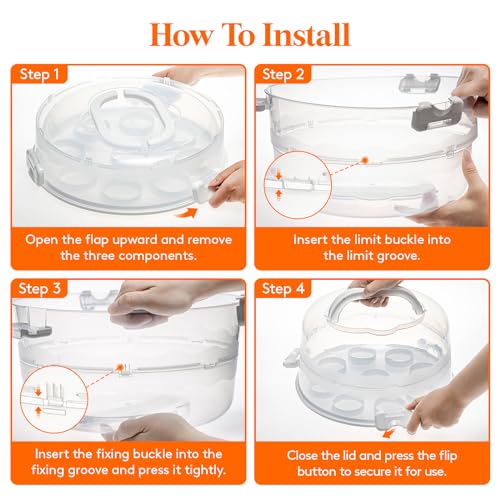 How To Install

Step 1

Open the flap upward and remove the three components.

Step 2

Insert the limit buckle into the limit groove.

Step 3

Insert the fixing buckle into the fixing groove and press it tightly.

Step 4

Close the lid and press the flip button to secure it for use.