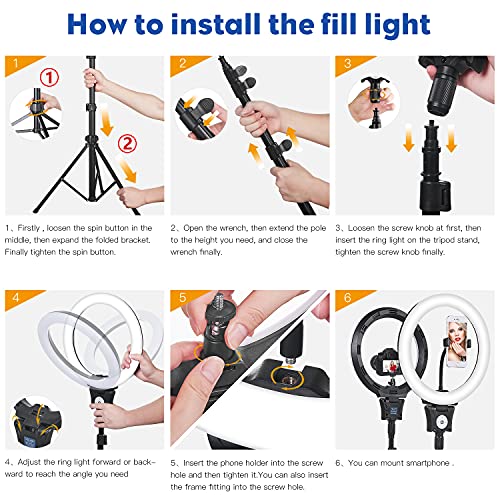 How to install the fill light

1

①

②

1、Firstly , loosen the spin button in the middle, then expand the folded bracket. Finally tighten the spin button.

2

2、Open the wrench, then extend the pole to the height you need, and close the wrench finally.

3

3、Loosen the screw knob at first, then insert the ring light on the tripod stand, tighten the screw knob finally.

4

4、Adjust the ring light forward or backward to reach the angle you need

5

5、Insert the phone holder into the screw hole and then tighten it.You can also insert the frame fitting into the screw hole.

6

6、You can mount smartphone .