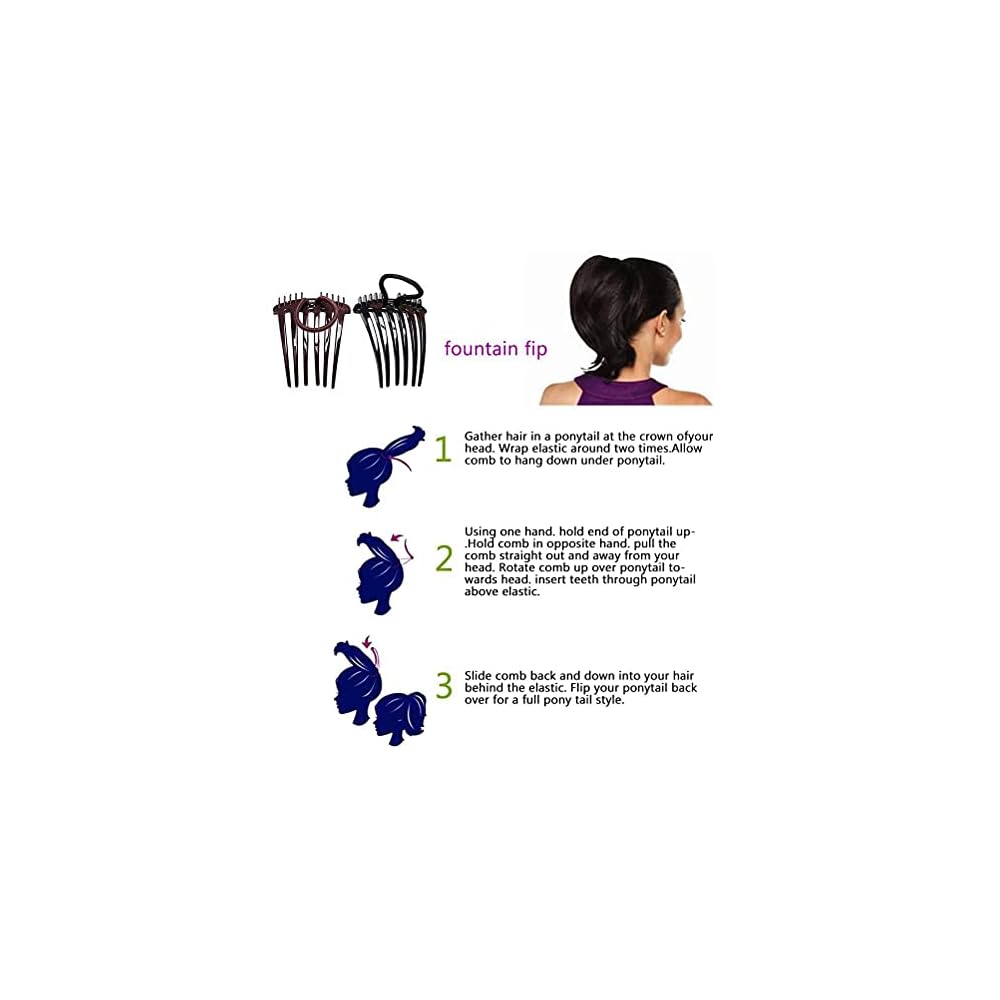 fountain fip

1 Gather hair in a ponytail at the crown ofyour head. Wrap elastic around two times.Allow comb to hang down under ponytail.

2 Using one hand. hold end of ponytail up-.Hold comb in opposite hand. pull the comb straight out and away from your head. Rotate comb up over ponytail towards head. insert teeth through ponytail above elastic.

3 Slide comb back and down into your hair behind the elastic. Flip your ponytail back over for a full pony tail style.