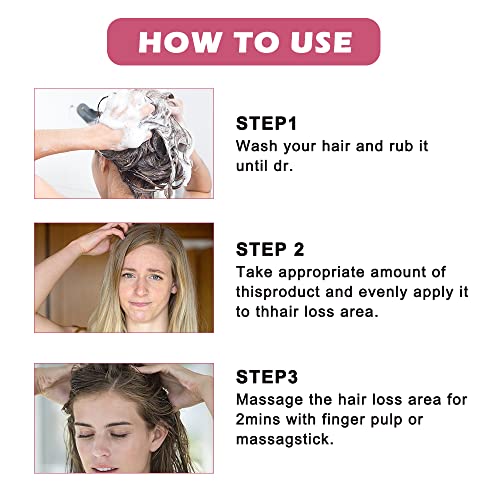 HOW TO USE

STEP1
Wash your hair and rub it until dr.

STEP 2
Take appropriate amount of thisproduct and evenly apply it to thhair loss area.

STEP3
Massage the hair loss area for 2mins with finger pulp or massagstick.