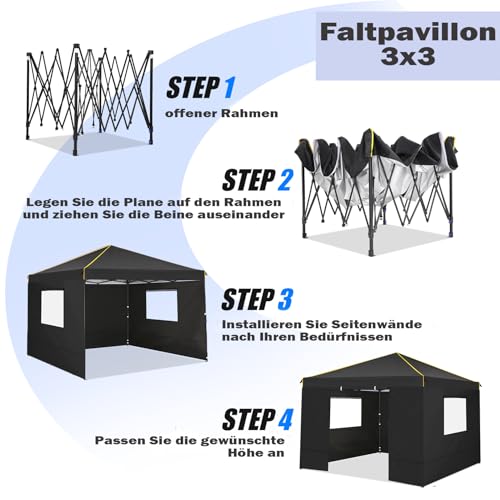 Faltpavillon 3x3

STEP 1
offener Rahmen

STEP 2
Legen Sie die Plane auf den Rahmen und ziehen Sie die Beine auseinander

STEP 3
Installieren Sie Seitenwände nach Ihren Bedürfnissen

STEP 4
Passen Sie die gewünschte Höhe an