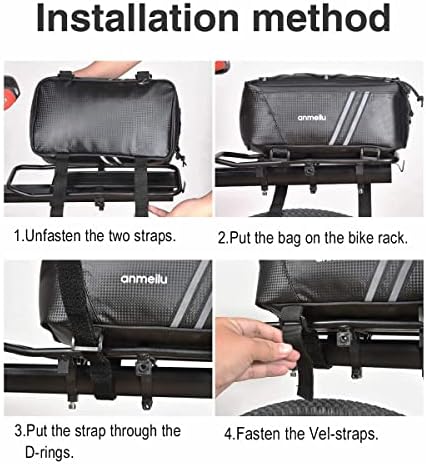 Installation method

anmeilu

1.Unfasten the two straps.

2.Put the bag on the bike rack.

anmeilu

3.Put the strap through the D-rings.

4.Fasten the Vel-straps.