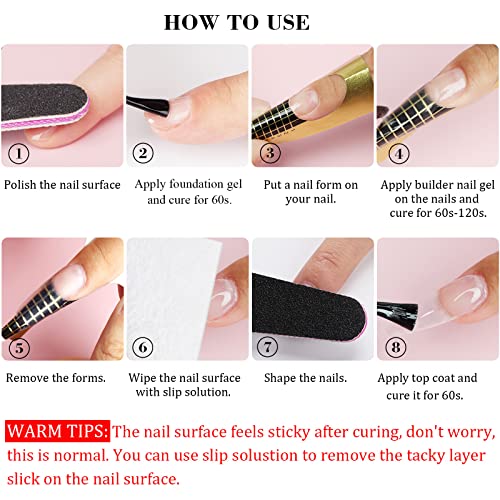 HOW TO USE

1
Polish the nail surface

2
Apply foundation gel and cure for 60s.

3
Put a nail form on your nail.

4
Apply builder nail gel on the nails and cure for 60s-120s.

5
Remove the forms.

6
Wipe the nail surface with slip solution.

7
Shape the nails.

8
Apply top coat and cure it for 60s.

WARM TIPS: The nail surface feels sticky after curing, don't worry, this is normal. You can use slip solustion to remove the tacky layer slick on the nail surface.