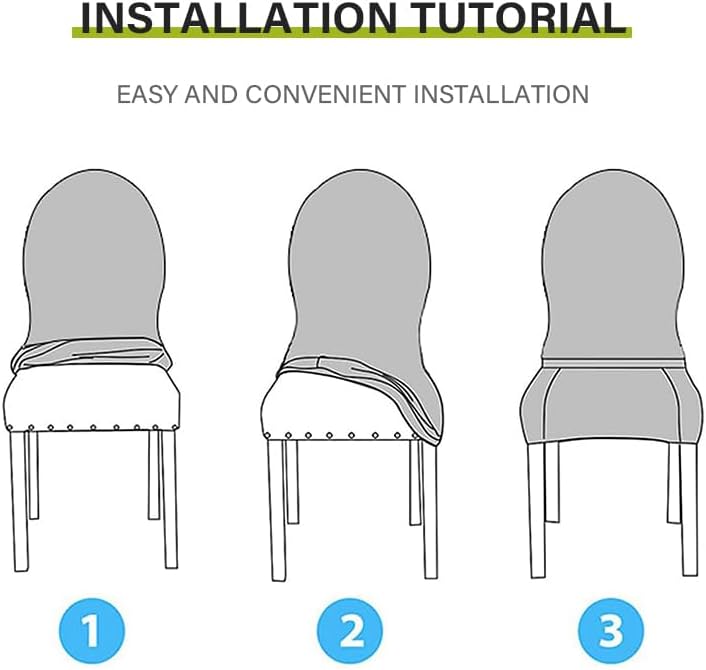 INSTALLATION TUTORIAL

EASY AND CONVENIENT INSTALLATION

1

2

3