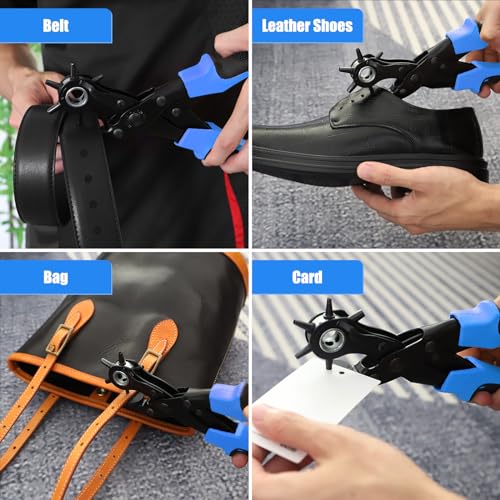 Belt

Leather Shoes

Bag

Card