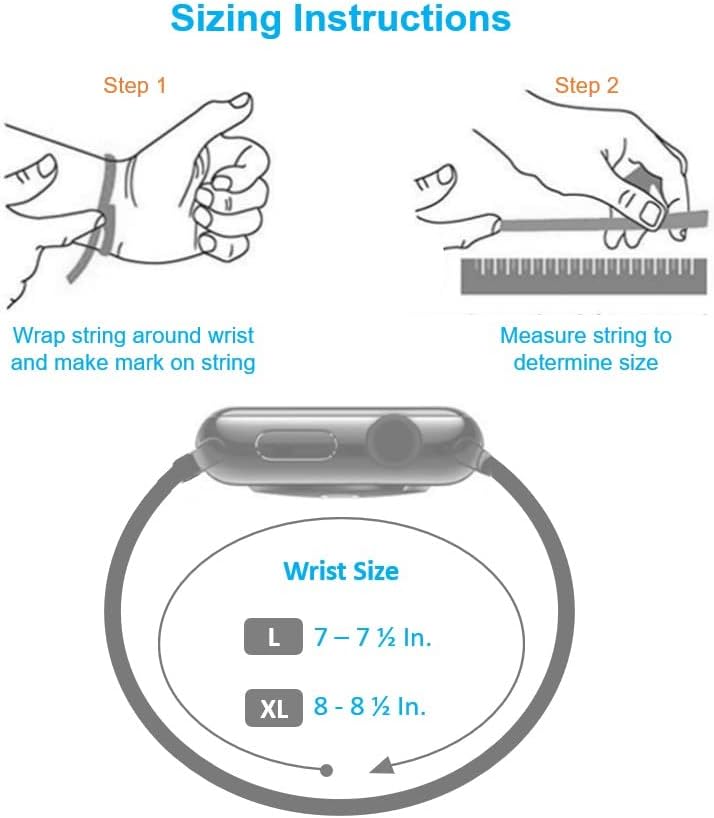 Sizing Instructions

Step 1

Wrap string around wrist and make mark on string

Step 2

Measure string to determine size

Wrist Size

L 7 – 7 ½ In.

XL 8 - 8 ½ In.