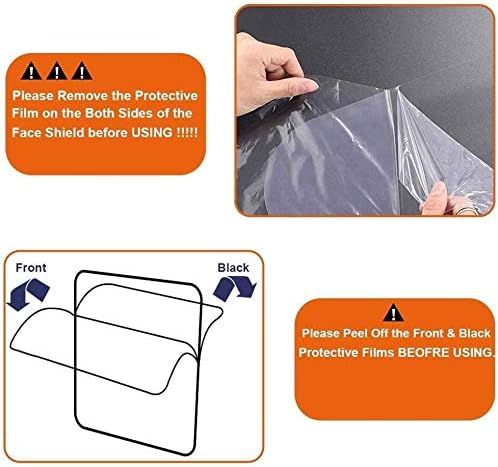 Please Remove the Protective Film on the Both Sides of the Face Shield before USING !!!!!

Front

Black

Please Peel Off the Front & Black Protective Films BEOFRE USING.