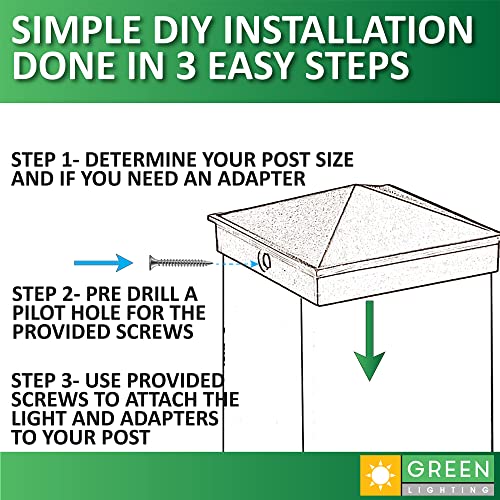 SIMPLE DIY INSTALLATION DONE IN 3 EASY STEPS

STEP 1- DETERMINE YOUR POST SIZE AND IF YOU NEED AN ADAPTER

STEP 2- PRE DRILL A PILOT HOLE FOR THE PROVIDED SCREWS

STEP 3- USE PROVIDED SCREWS TO ATTACH THE LIGHT AND ADAPTERS TO YOUR POST

GREEN
LIGHTING