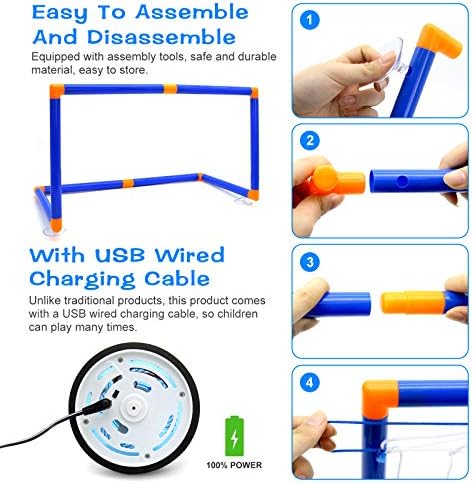 Easy To Assemble And Disassemble

Equipped with assembly tools, safe and durable material, easy to store.

With USB Wired Charging Cable

Unlike traditional products, this product comes with a USB wired charging cable, so children can play many times.

100% POWER

1

2

3

4