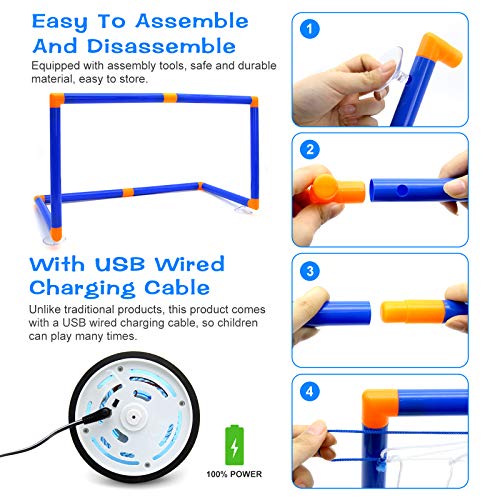 Easy To Assemble And Disassemble

Equipped with assembly tools, safe and durable material, easy to store.

With USB Wired Charging Cable

Unlike traditional products, this product comes with a USB wired charging cable, so children can play many times.

100% POWER

1

2

3

4