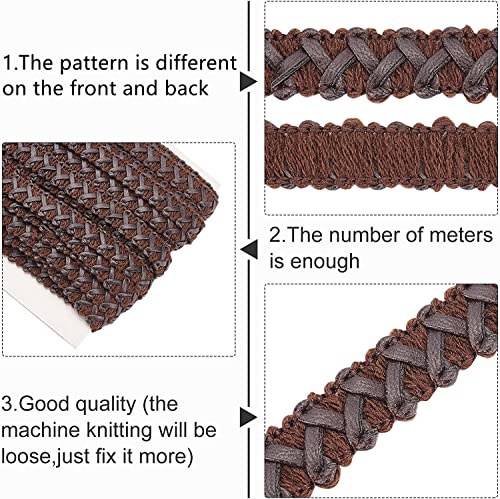 1.The pattern is different on the front and back

2.The number of meters is enough

3.Good quality (the machine knitting will be loose,just fix it more)