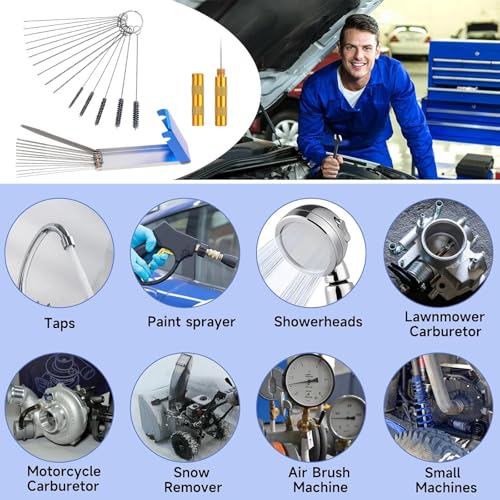 Taps

Paint sprayer

Showerheads

Lawnmower Carburetor

Motorcycle Carburetor

Snow Remover

Air Brush Machine

Small Machines