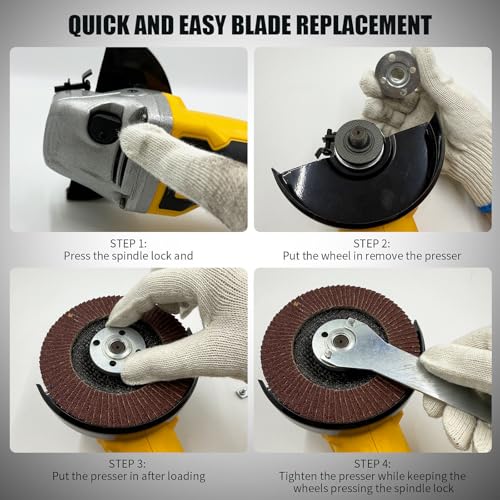 QUICK AND EASY BLADE REPLACEMENT

STEP 1:
Press the spindle lock and

STEP 2:
Put the wheel in remove the presser

STEP 3:
Put the presser in after loading

STEP 4:
Tighten the presser while keeping the wheels pressing the spindle lock