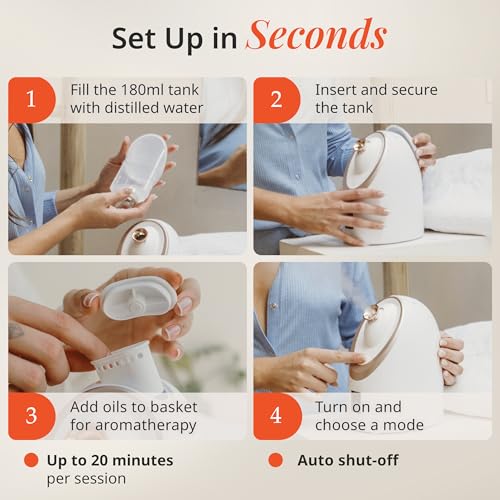 Set Up in Seconds

1 Fill the 180ml tank with distilled water

2 Insert and secure the tank

3 Add oils to basket for aromatherapy

4 Turn on and choose a mode

Up to 20 minutes per session

Auto shut-off