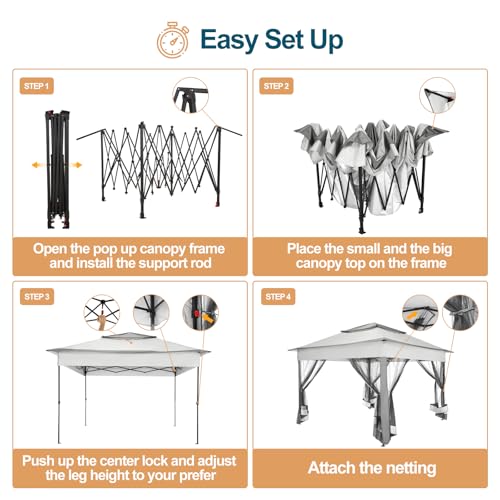 Easy Set Up

STEP 1

Open the pop up canopy frame and install the support rod

STEP 2

Place the small and the big canopy top on the frame

STEP 3

Push up the center lock and adjust the leg height to your prefer

STEP 4

Attach the netting