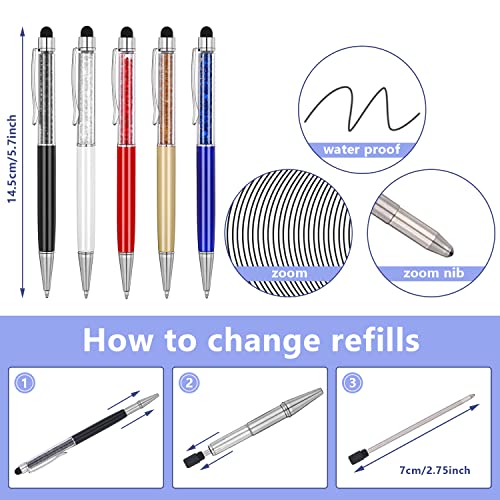 14.5cm/5.7inch

water proof

zoom

zoom nib

How to change refills

①

②

③

7cm/2.75inch