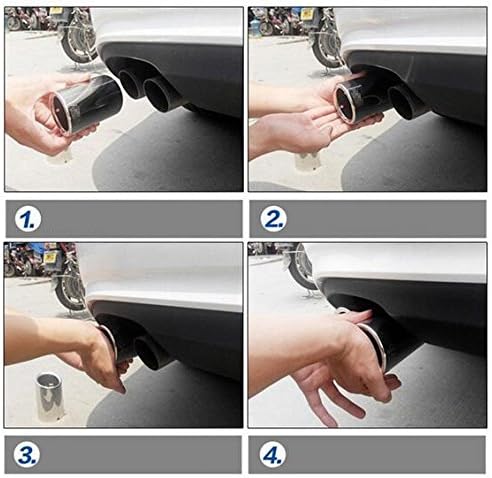 1.

2.

3.

4.