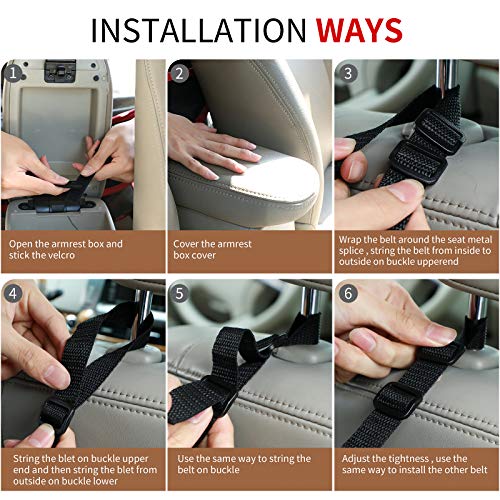 INSTALLATION WAYS

1

Open the armrest box and stick the velcro

2

Cover the armrest box cover

3

Wrap the belt around the seat metal splice , string the belt from inside to outside on buckle upperend

4

String the blet on buckle upper end and then string the blet from outside on buckle lower

5

Use the same way to string the belt on buckle

6

Adjust the tightness , use the same way to install the other belt