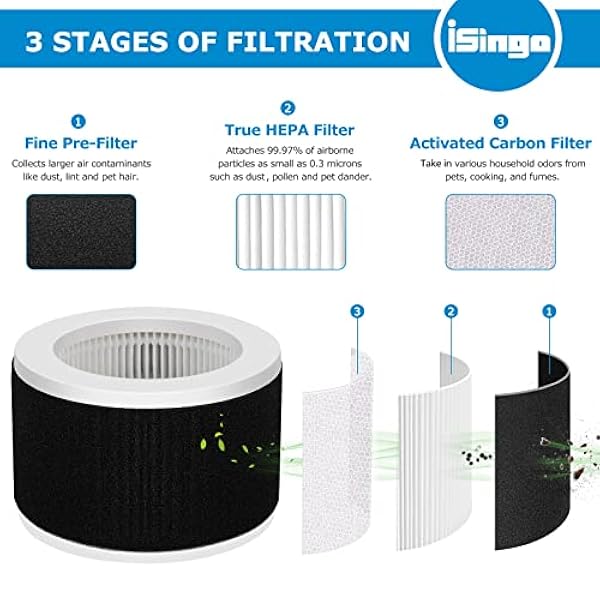 3 STAGES OF FILTRATION

iSingo

1
Fine Pre-Filter
Collects larger air contaminants like dust, lint and pet hair.

2
True HEPA Filter
Attaches 99.97% of airborne particles as small as 0.3 microns such as dust, pollen and pet dander.

3
Activated Carbon Filter
Take in various household odors from pets, cooking, and fumes.

3

2

1