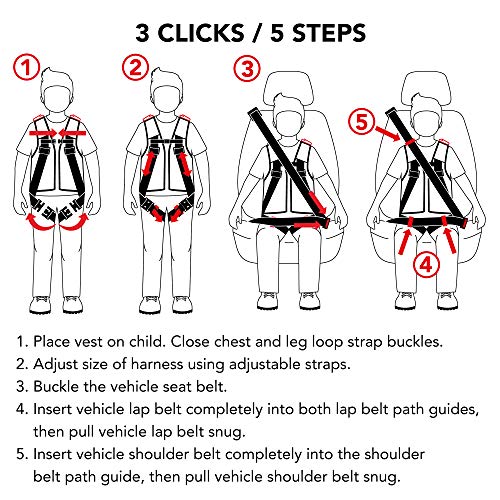 3 CLICKS / 5 STEPS

1

2

3

5

4

1. Place vest on child. Close chest and leg loop strap buckles.
2. Adjust size of harness using adjustable straps.
3. Buckle the vehicle seat belt.
4. Insert vehicle lap belt completely into both lap belt path guides, then pull vehicle lap belt snug.
5. Insert vehicle shoulder belt completely into the shoulder belt path guide, then pull vehicle shoulder belt snug.