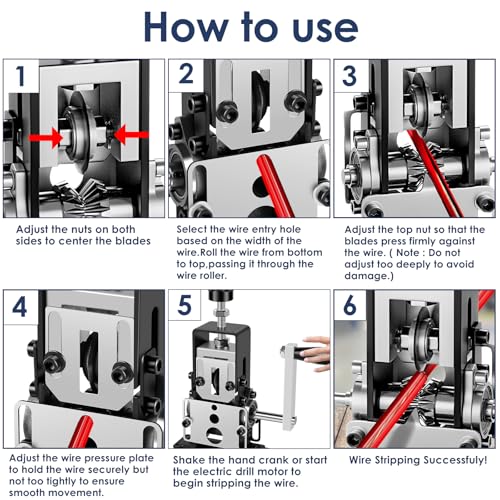 How to use

1

Adjust the nuts on both sides to center the blades

2

Select the wire entry hole based on the width of the wire.Roll the wire from bottom to top,passing it through the wire roller.

3

Adjust the top nut so that the blades press firmly against the wire. ( Note : Do not adjust too deeply to avoid damage.)

4

Adjust the wire pressure plate to hold the wire securely but not too tightly to ensure smooth movement.

5

Shake the hand crank or start the electric drill motor to begin stripping the wire.

6

Wire Stripping Successfuly!