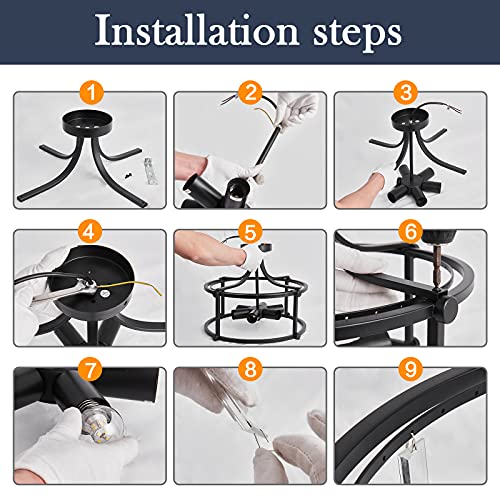 Installation steps

1

2

3

4

5

6

7

8

9