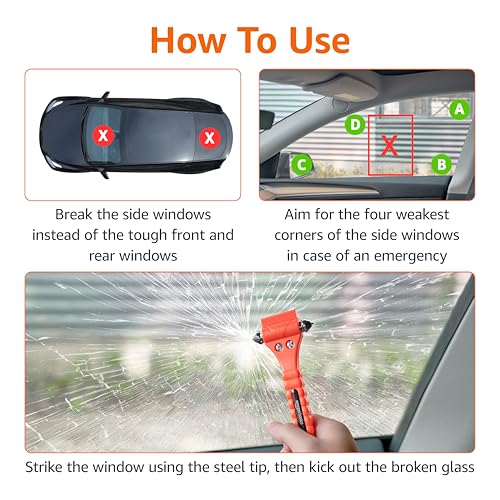 How To Use

X X

Break the side windows instead of the tough front and rear windows

A D X C B

Aim for the four weakest corners of the side windows in case of an emergency

Strike the window using the steel tip, then kick out the broken glass