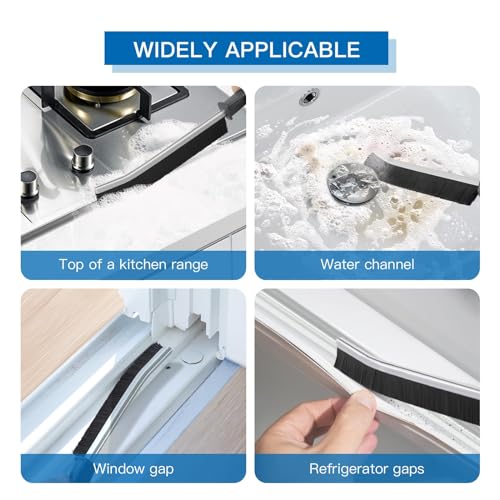 WIDELY APPLICABLE

Top of a kitchen range

Water channel

Window gap

Refrigerator gaps