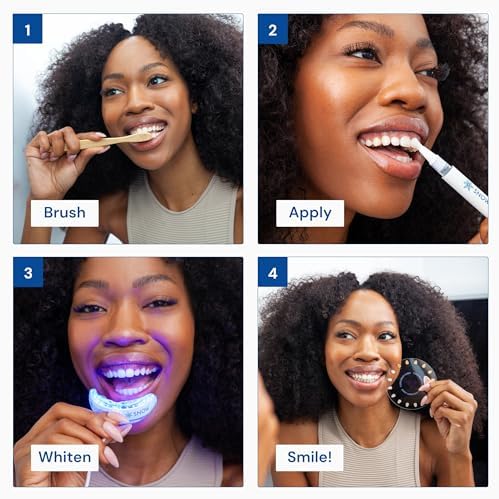 1
Brush

2
SNOW
Apply

3
SNOW
Whiten

4
Smile!