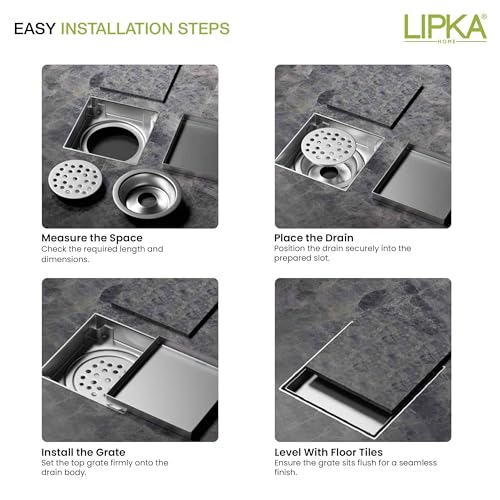 EASY INSTALLATION STEPS

LIPKA®
HOME

Measure the Space
Check the required length and dimensions.

Place the Drain
Position the drain securely into the prepared slot.

Install the Grate
Set the top grate firmly onto the drain body.

Level With Floor Tiles
Ensure the grate sits flush for a seamless finish.