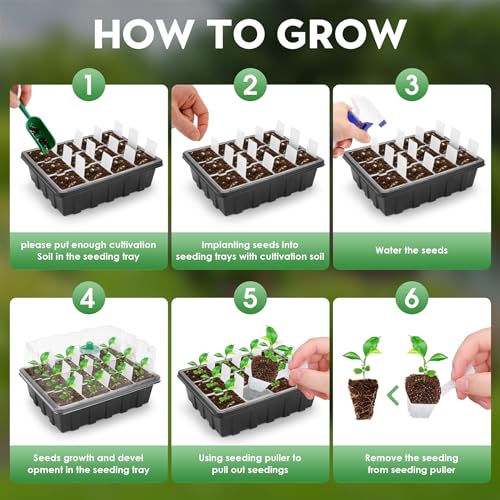 HOW TO GROW

1

please put enough cultivation Soil in the seeding tray

2

Implanting seeds into seeding trays with cultivation soil

3

Water the seeds

4

Seeds growth and devel opment in the seeding tray

5

Using seeding puller to pull out seedings

6

Remove the seeding from seeding puller