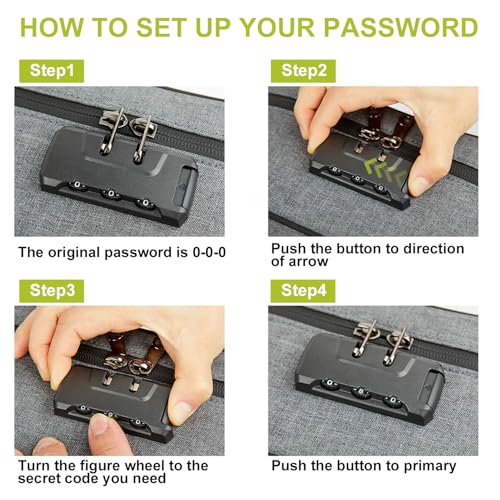 HOW TO SET UP YOUR PASSWORD

Step1

The original password is 0-0-0

Step2

Push the button to direction of arrow

Step3

Turn the figure wheel to the secret code you need

Step4

Push the button to primary