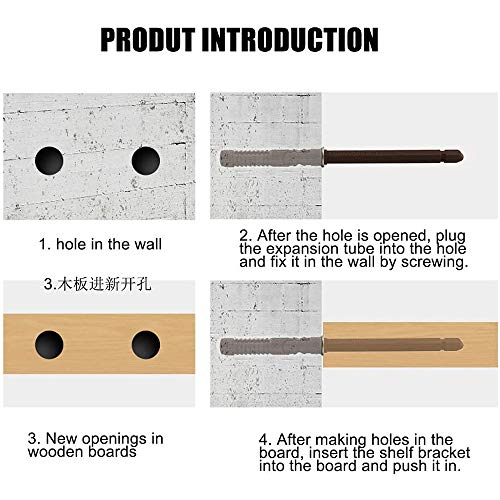 PRODUT INTRODUCTION

1. hole in the wall

2. After the hole is opened, plug the expansion tube into the hole and fix it in the wall by screwing.

3.木板进新开孔

3. New openings in wooden boards

4. After making holes in the board, insert the shelf bracket into the board and push it in.