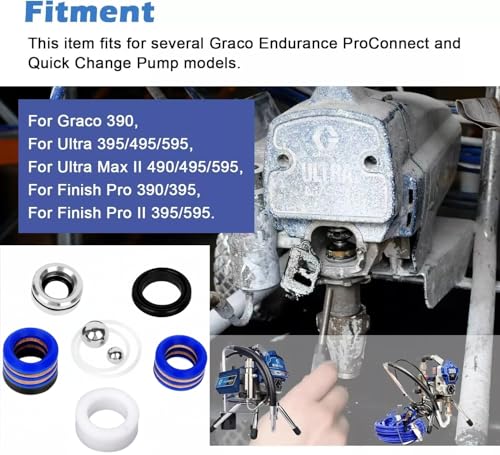 Fitment

This item fits for several Graco Endurance ProConnect and Quick Change Pump models.

For Graco 390,
For Ultra 395/495/595,
For Ultra Max II 490/495/595,
For Finish Pro 390/395,
For Finish Pro II 395/595.

ULTRA