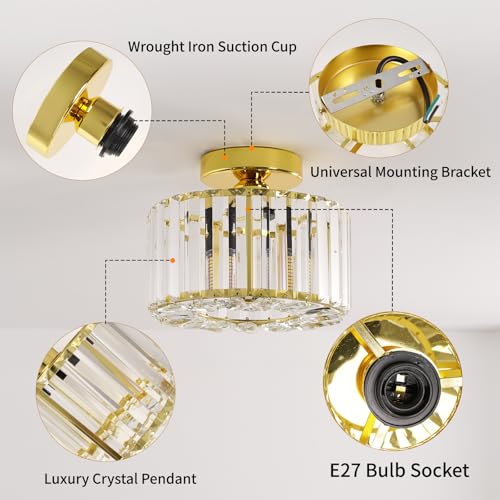 Wrought Iron Suction Cup

Universal Mounting Bracket

Luxury Crystal Pendant

E27 Bulb Socket