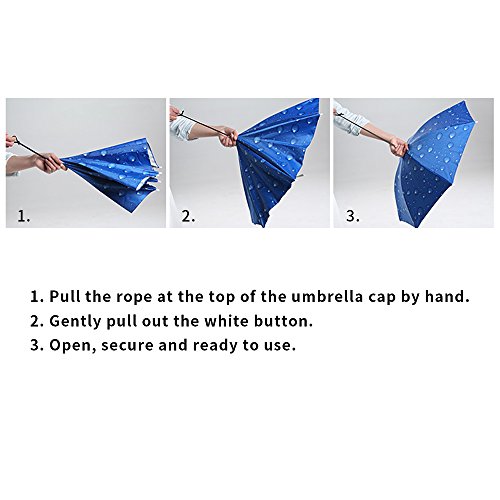 1.

2.

3.

1. Pull the rope at the top of the umbrella cap by hand.
2. Gently pull out the white button.
3. Open, secure and ready to use.