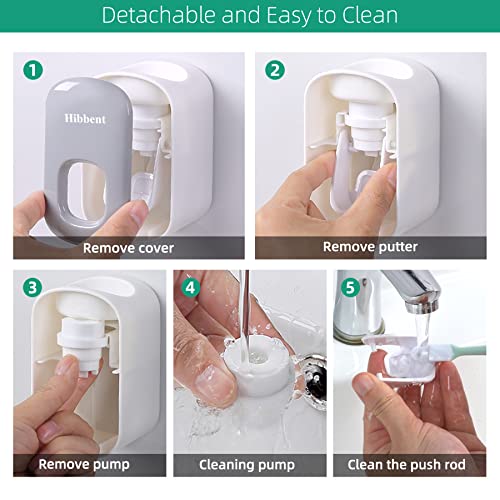 Detachable and Easy to Clean

1
Hibbent
Remove cover

2
Remove putter

3
Remove pump

4
Cleaning pump

5
Clean the push rod