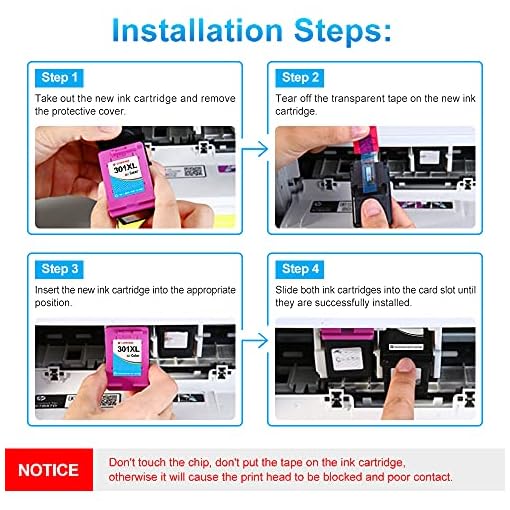 Installation Steps:

Step 1

Take out the new ink cartridge and remove the protective cover.

301XL
Color

Step 2

Tear off the transparent tape on the new ink cartridge.

Step 3

Insert the new ink cartridge into the appropriate position.

301XL
Color

Step 4

Slide both ink cartridges into the card slot until they are successfully installed.

NOTICE

Don't touch the chip, don't put the tape on the ink cartridge, otherwise it will cause the print head to be blocked and poor contact.